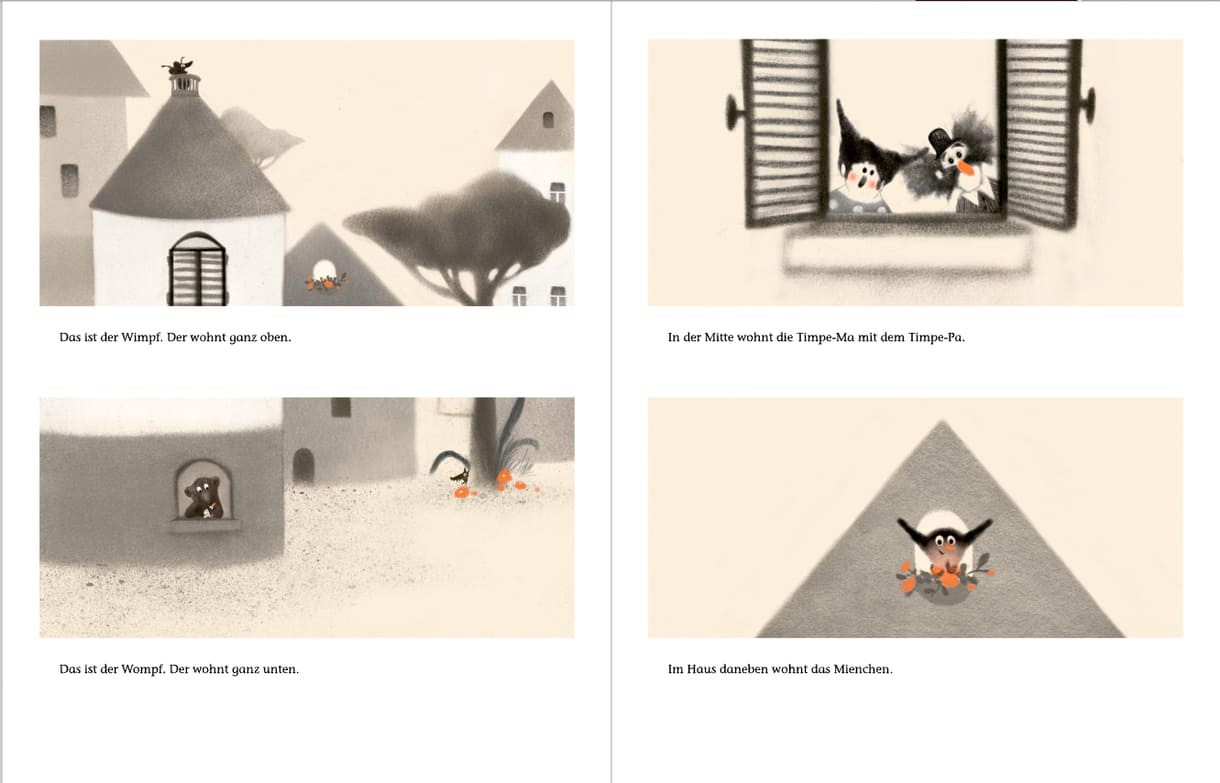 Das ist der Wimpf. Der wohnt ganz oben.

Das ist der Wompf. Der wohnt ganz unten.

In der Mitte wohnt die Timpe-Ma mit dem Timpe-Pa.

Im Haus daneben wohnt das Mienchen.